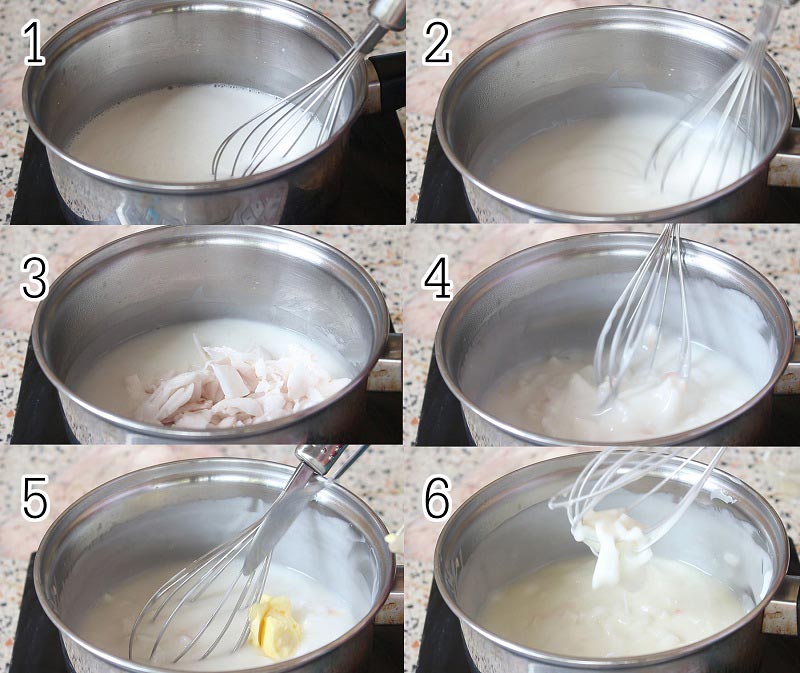 1
2
3
4
5
6