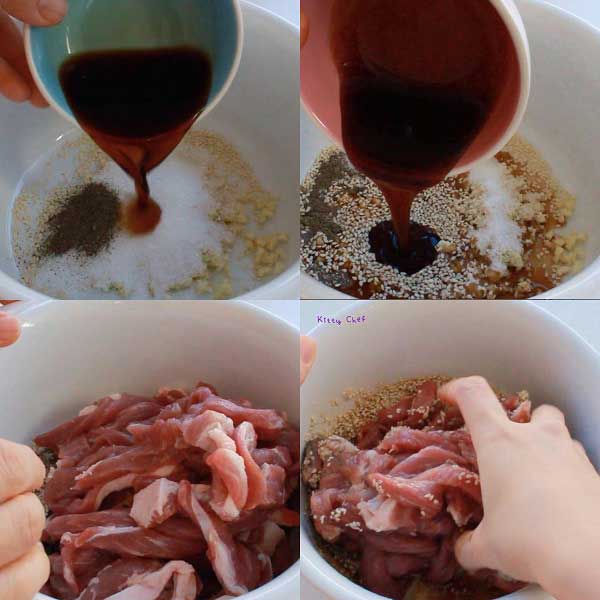 Kitty Chef